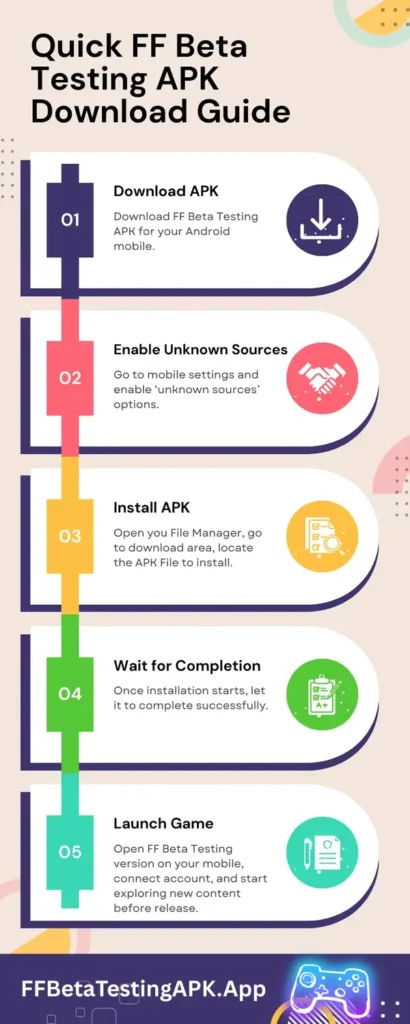 Quick FF Beta Testing APK Download Guide

01

Download APK

Download FF Beta Testing APK for your Android mobile.

02

Enable Unknown Sources

Go to mobile settings and enable 'unknown sources' options.

03

Install APK

Open you File Manager, go to download area, locate the APK File to install.

04

Wait for Completion

Once installation starts, let it to complete successfully.

A+

05

Launch Game

Open FF Beta Testing version on your mobile, connect account, and start exploring new content before release.

FFBetaTestingAPK.App